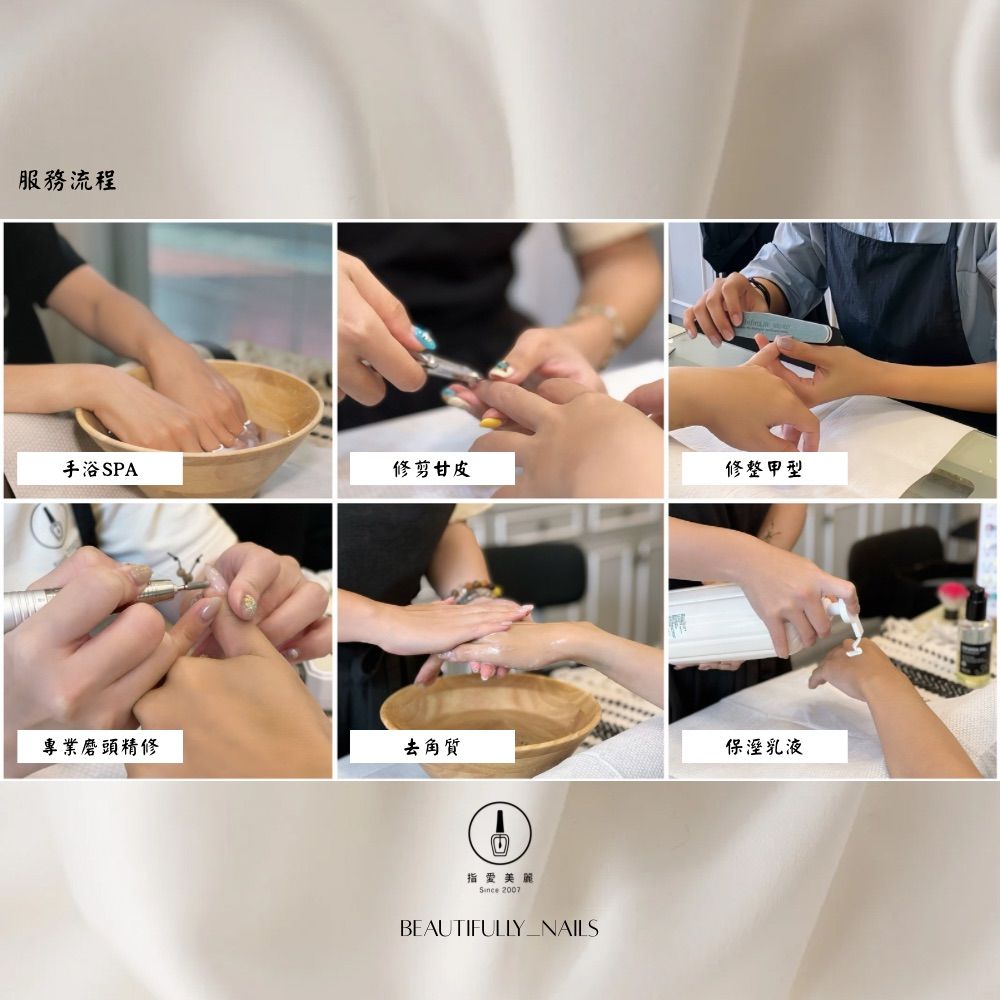 服務流程

手浴SPA

修剪甘皮

修整甲型

專業磨頭精修

去角質

保溼乳液

指愛美麗
Since 2007

BEAUTIFULLY_NAILS